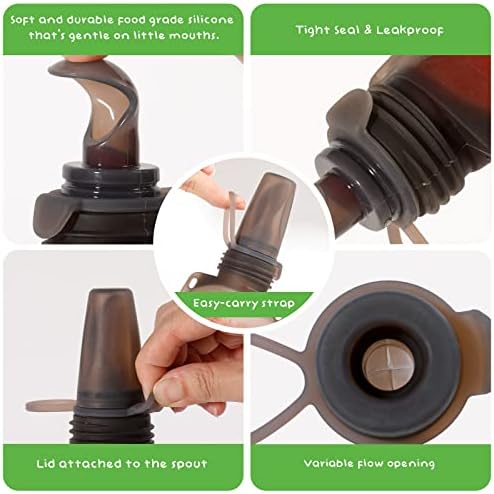 Soft and durable food grade silicone that's gentle on little mouths.

Tight Seal & Leakproof

Easy-carry strap

Lid attached to the spout

Variable flow opening