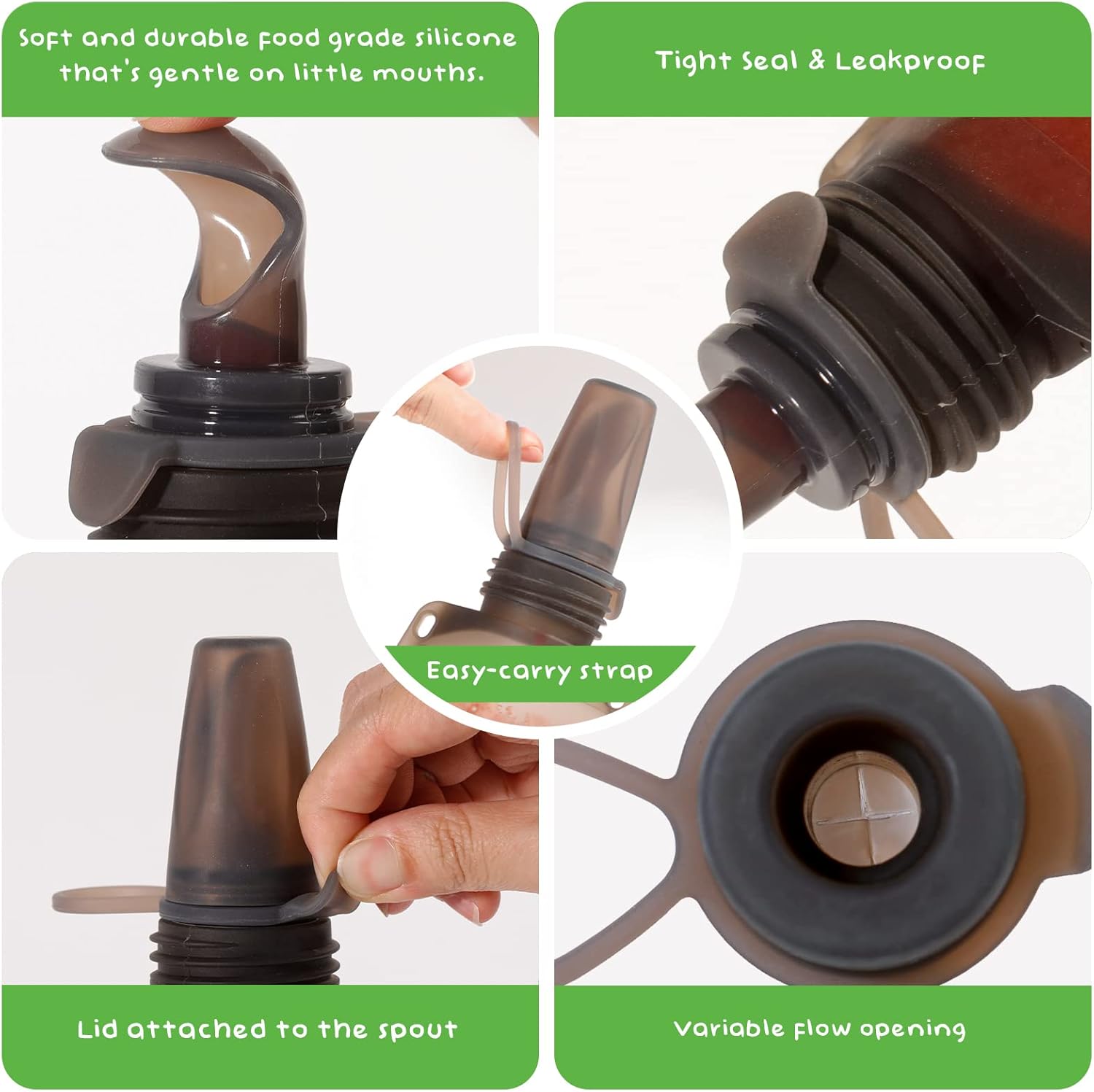 Soft and durable food grade silicone that's gentle on little mouths.

Tight Seal & Leakproof

Easy-carry strap

Lid attached to the spout

Variable flow opening